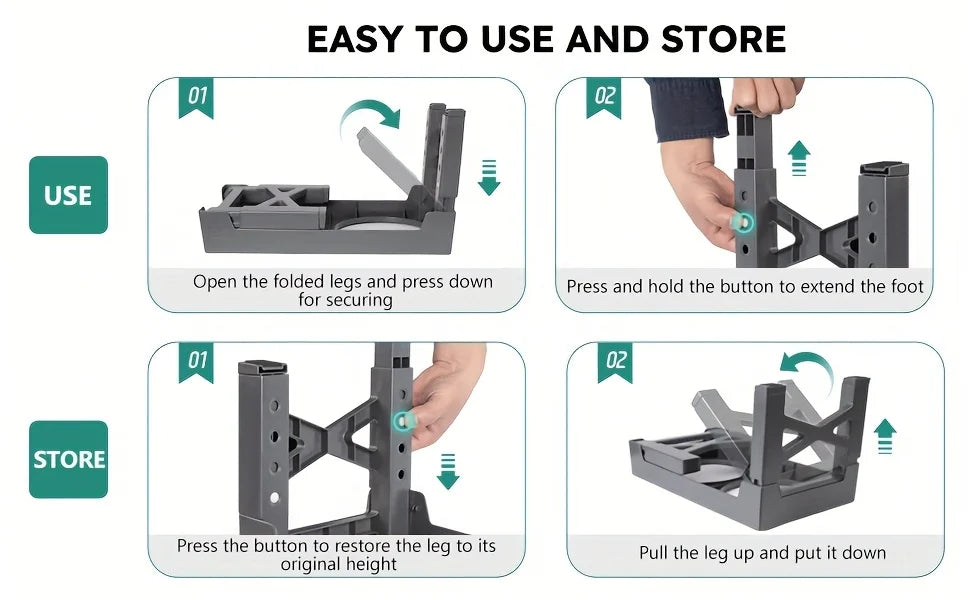 EASY TO USE AND STORE

USE

01

Open the folded legs and press down for securing

02

Press and hold the button to extend the foot

STORE

01

Press the button to restore the leg to its original height

02

Pull the leg up and put it down