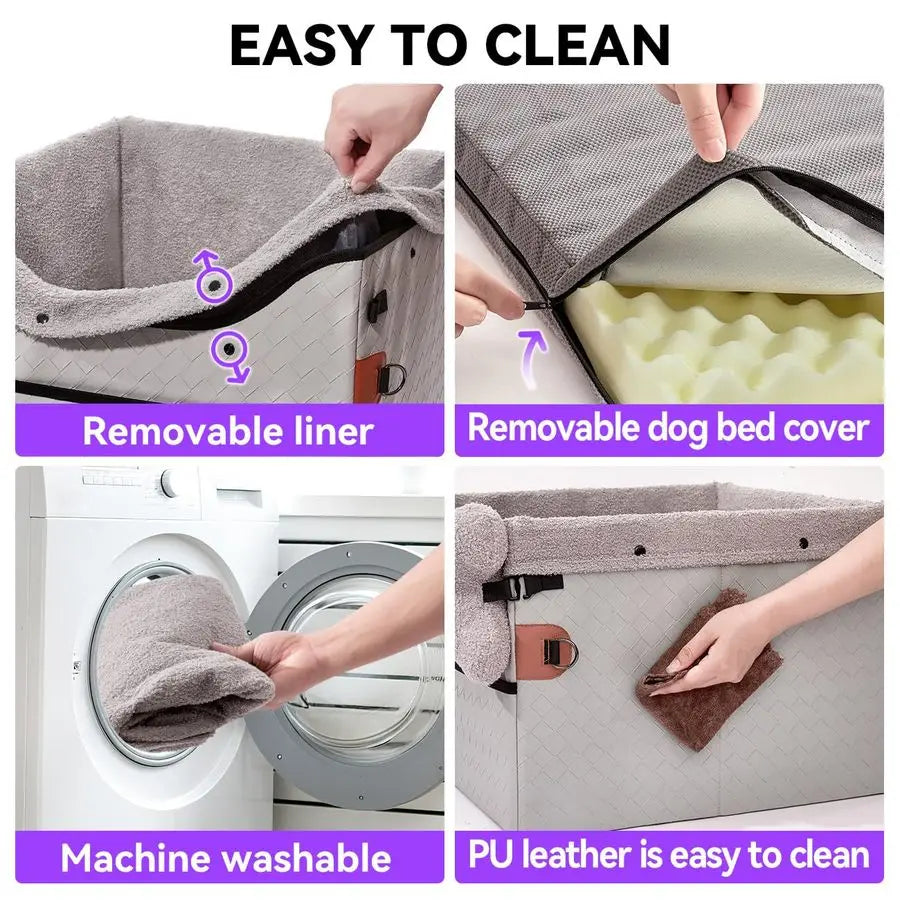 EASY TO CLEAN

Removable liner

Removable dog bed cover

Machine washable

PU leather is easy to clean