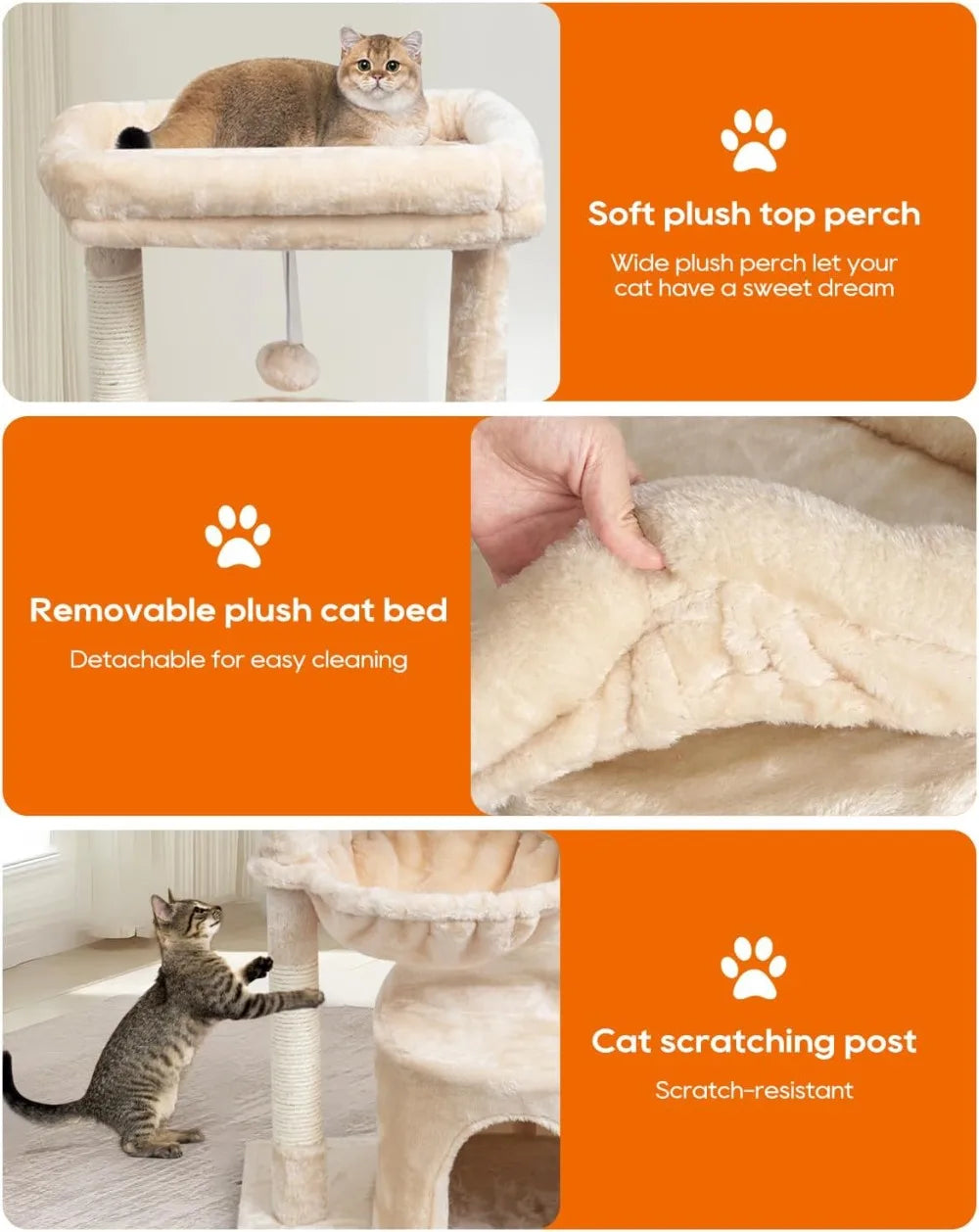 Soft plush top perch
Wide plush perch let your cat have a sweet dream

Removable plush cat bed
Detachable for easy cleaning

Cat scratching post
Scratch-resistant