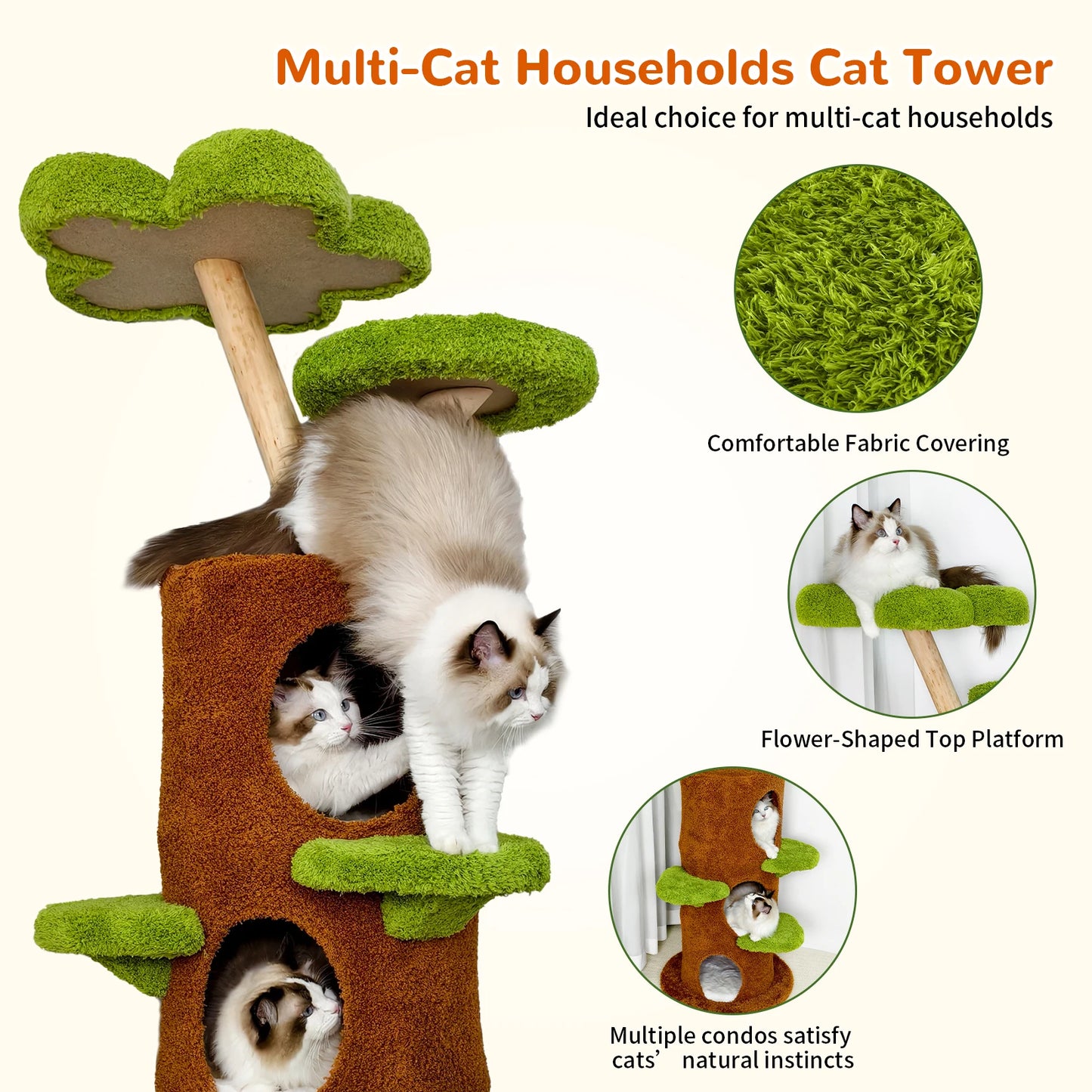 Multi-Cat Households Cat Tower

Ideal choice for multi-cat households

Comfortable Fabric Covering

Flower-Shaped Top Platform

Multiple condos satisfy cats’ natural instincts